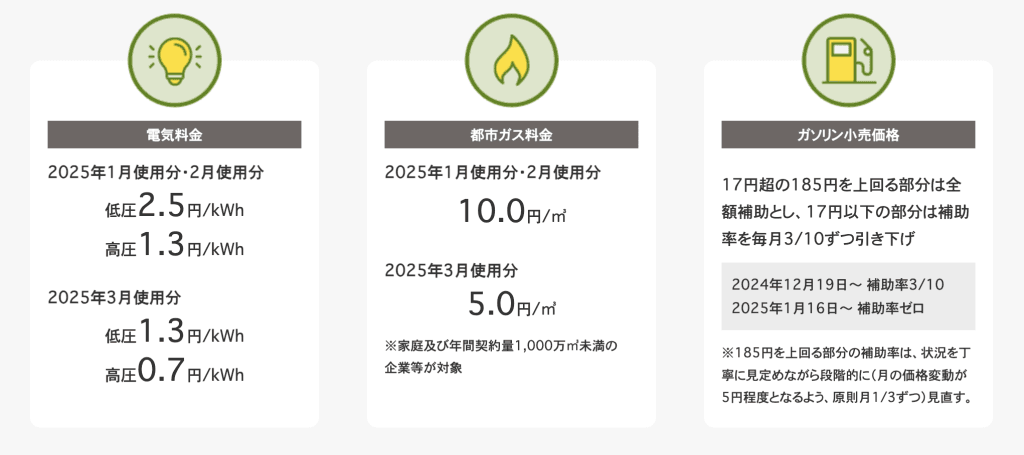 電気料金

2025年1月使用分・2月使用分

低圧2.5円/kWh

高圧1.3円/kWh

2025年3月使用分

低圧1.3円/kWh

高圧0.7円/kWh

都市ガス料金

2025年1月使用分・2月使用分

10.0円/㎥

2025年3月使用分

5.0円/㎥

※家庭及び年間契約量1,000万㎥未満の企業等が対象

ガソリン小売価格

17円超の185円を上回る部分は全額補助とし、17円以下の部分は補助率を毎月3/10ずつ引き下げ

2024年12月19日～ 補助率3/10
2025年1月16日～ 補助率ゼロ

※185円を上回る部分の補助率は、状況を丁寧に見定めながら段階的に(月の価格変動が5円程度となるよう、原則月1/3ずつ)見直す。